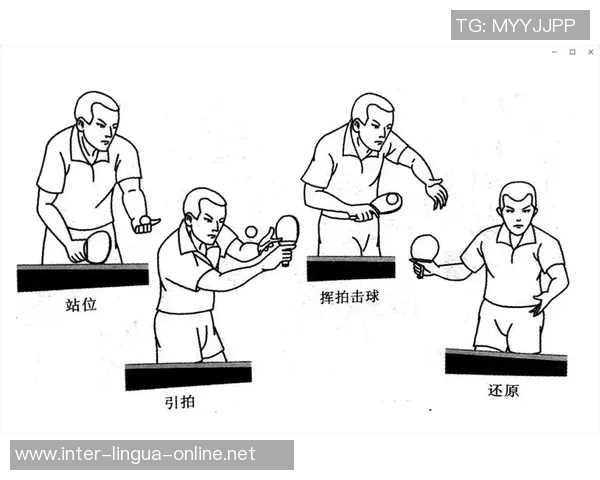 TG: MYYJJPP

站位

引拍

挥拍击球

还原

www.inter-lingua-online.net